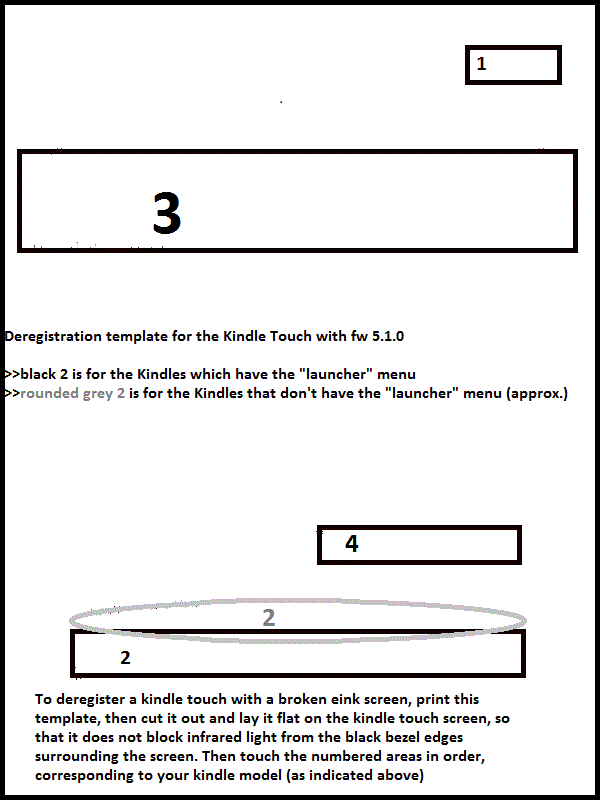 1

3

Deregistration template for the Kindle Touch with fw 5.1.0

>>black 2 is for the Kindles which have the "launcher" menu
>>rounded grey 2 is for the Kindles that don't have the "launcher" menu (approx.)

4

2

2

To deregister a kindle touch with a broken eink screen, print this template, then cut it out and lay it flat on the kindle touch screen, so that it does not block infrared light from the black bezel edges surrounding the screen. Then touch the numbered areas in order, corresponding to your kindle model (as indicated above)