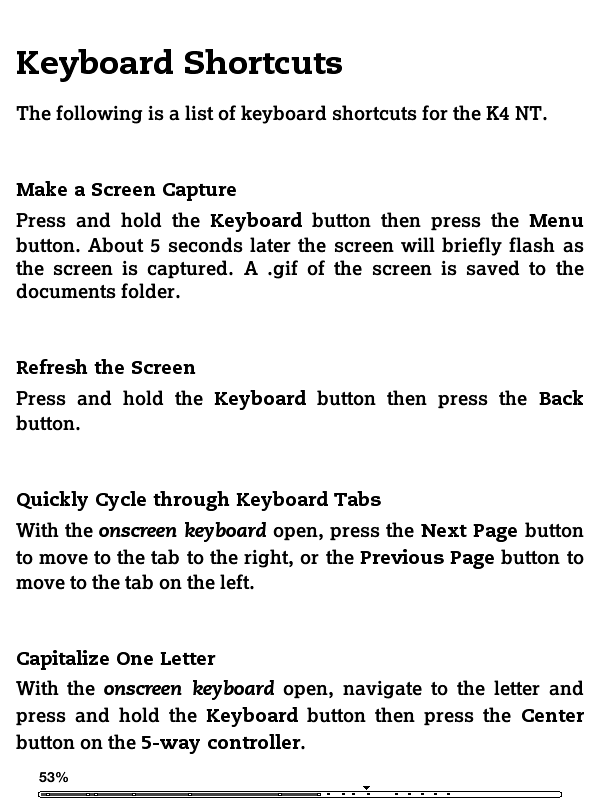 Keyboard Shortcuts

The following is a list of keyboard shortcuts for the K4 NT.

Make a Screen Capture

Press and hold the Keyboard button then press the Menu button. About 5 seconds later the screen will briefly flash as the screen is captured. A .gif of the screen is saved to the documents folder.

Refresh the Screen

Press and hold the Keyboard button then press the Back button.

Quickly Cycle through Keyboard Tabs

With the onscreen keyboard open, press the Next Page button to move to the tab to the right, or the Previous Page button to move to the tab on the left.

Capitalize One Letter

With the onscreen keyboard open, navigate to the letter and press and hold the Keyboard button then press the Center button on the 5-way controller.

53%