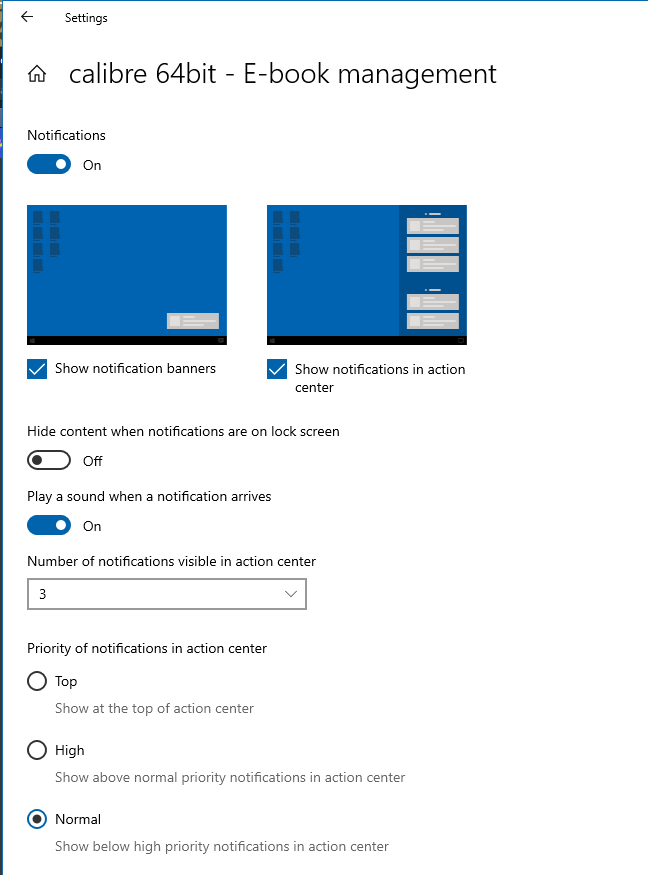 Settings

calibre 64bit - E-book management

Notifications

On

Show notification banners

Show notifications in action center

Hide content when notifications are on lock screen

Off

Play a sound when a notification arrives

On

Number of notifications visible in action center

3

Priority of notifications in action center

Top
Show at the top of action center

High
Show above normal priority notifications in action center

Normal
Show below high priority notifications in action center