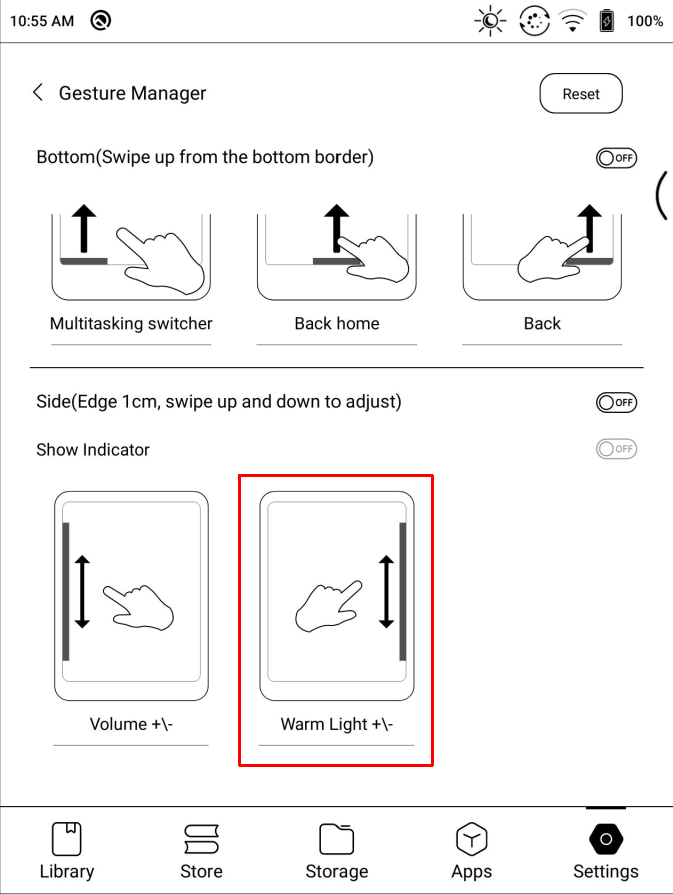 10:55 AM 100%

Gesture Manager

Reset

Bottom(Swipe up from the bottom border)

OFF

Multitasking switcher

Back home

Back

Side(Edge 1cm, swipe up and down to adjust)

OFF

Show Indicator

OFF

Volume +\-

Warm Light +\-

Library

Store

Storage

Apps

Settings