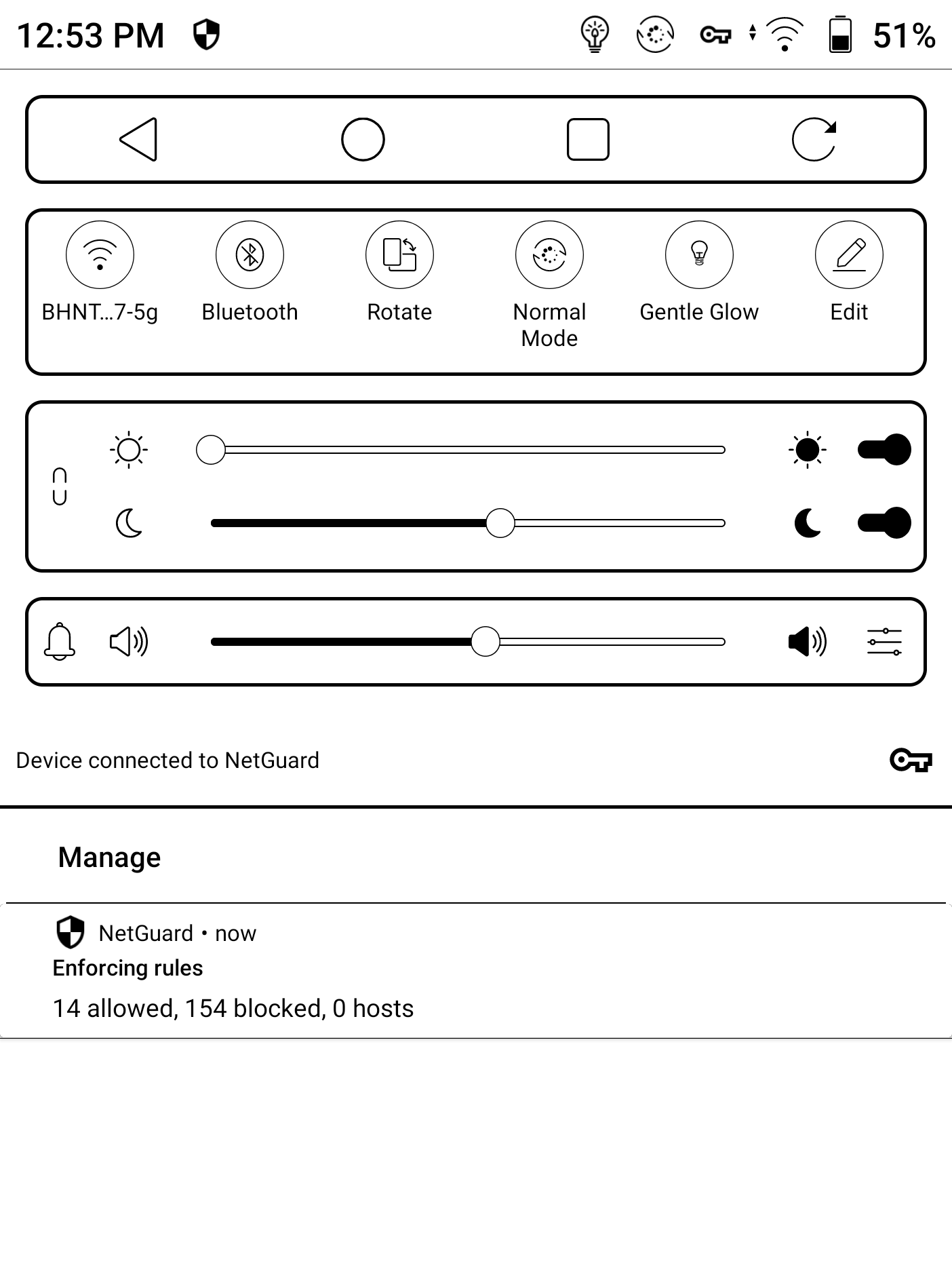 12:53 PM

51%

BHNT...7-5g
Bluetooth
Rotate
Normal Mode
Gentle Glow
Edit

Device connected to NetGuard

Manage

NetGuard • now
Enforcing rules
14 allowed, 154 blocked, 0 hosts