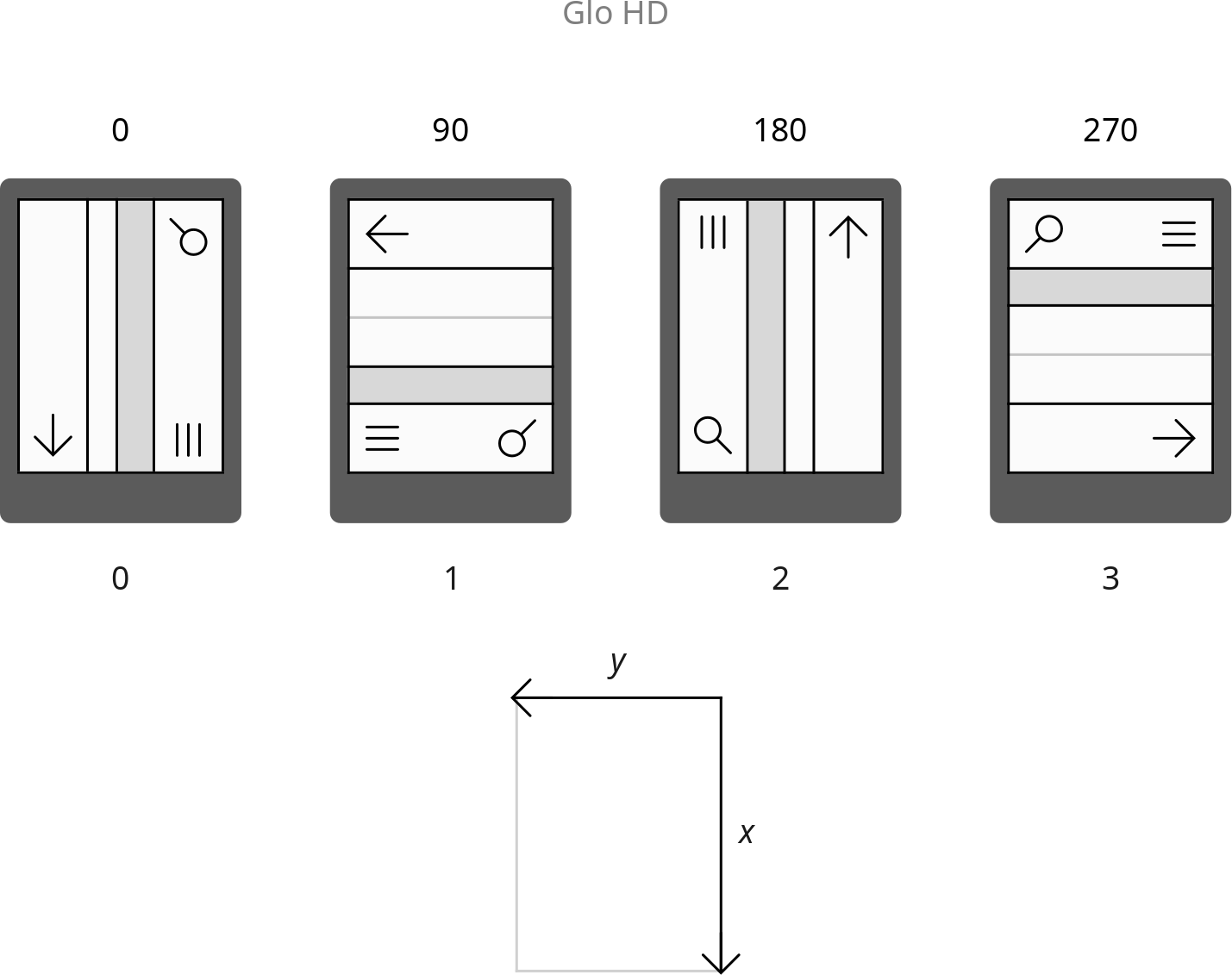 Glo HD

0

90

180

270

0

1

2

3

$y$

$x$