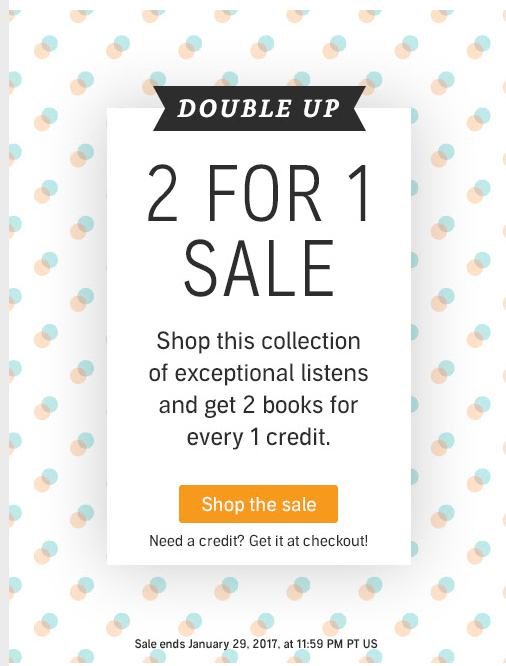 DOUBLE UP

2 FOR 1 SALE

Shop this collection of exceptional listens and get 2 books for every 1 credit.

Shop the sale

Need a credit? Get it at checkout!

Sale ends January 29, 2017, at 11:59 PM PT US