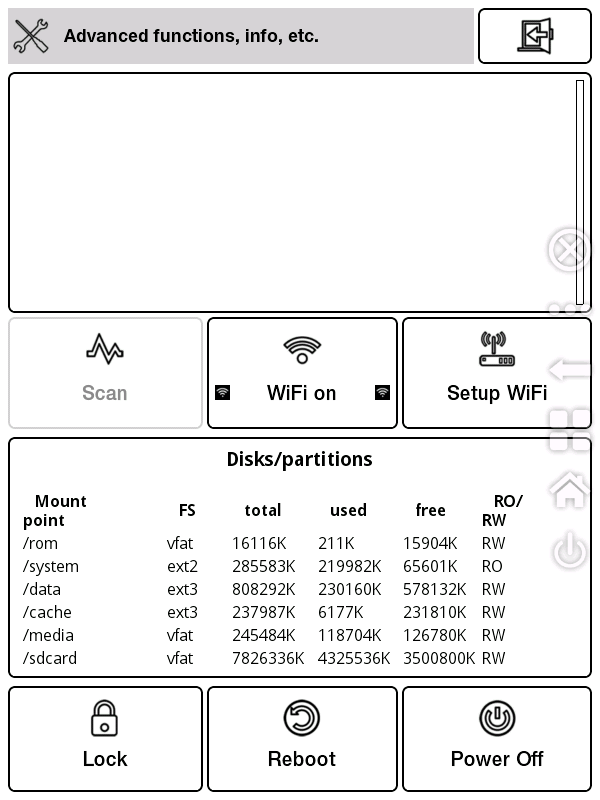 Advanced functions, info, etc.

Scan

WiFi on

Setup WiFi

Disks/partitions

| Mount point | FS | total | used | free | RO/ RW |
|---|---|---|---|---|---|
| /rom | vfat | 16116K | 211K | 15904K | RW |
| /system | ext2 | 285583K | 219982K | 65601K | RO |
| /data | ext3 | 808292K | 230160K | 578132K | RW |
| /cache | ext3 | 237987K | 6177K | 231810K | RW |
| /media | vfat | 245484K | 118704K | 126780K | RW |
| /sdcard | vfat | 7826336K | 4325536K | 3500800K | RW |

Lock

Reboot

Power Off