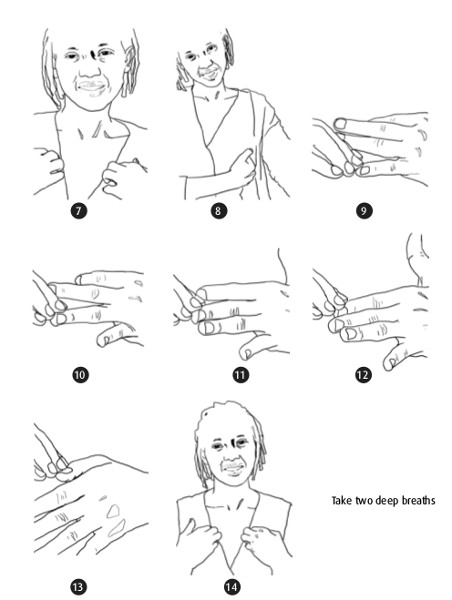 7

8

9

10

11

12

13

14

Take two deep breaths