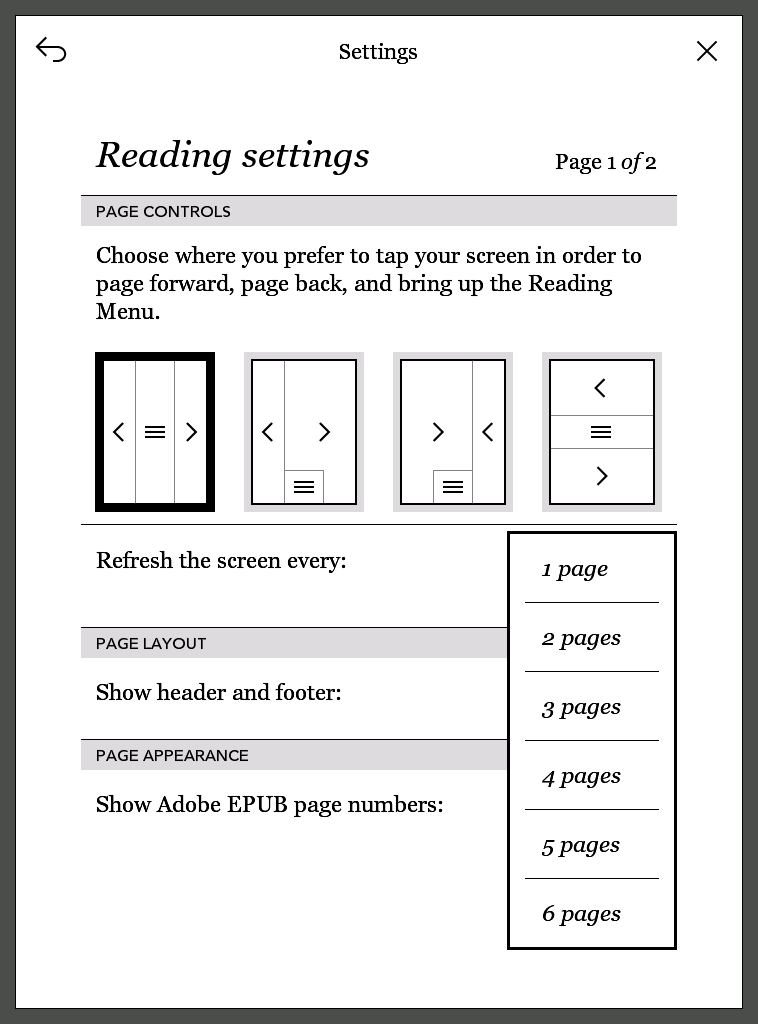 Settings

Reading settings

Page 1 of 2

PAGE CONTROLS

Choose where you prefer to tap your screen in order to page forward, page back, and bring up the Reading Menu.

Refresh the screen every:

PAGE LAYOUT

Show header and footer:

PAGE APPEARANCE

Show Adobe EPUB page numbers:

1 page

2 pages

3 pages

4 pages

5 pages

6 pages