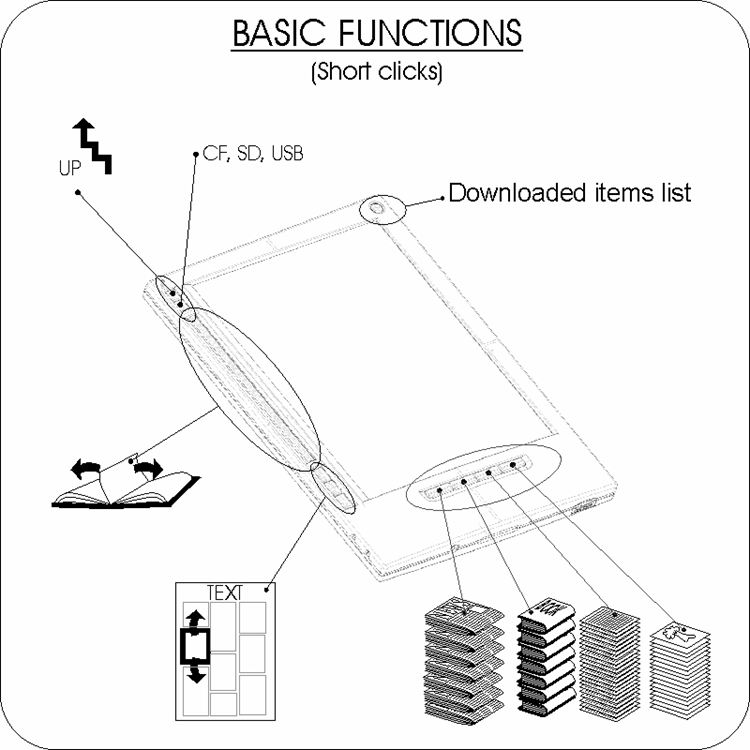 BASIC FUNCTIONS
(Short clicks)

UP

CF, SD, USB

Downloaded items list

TEXT